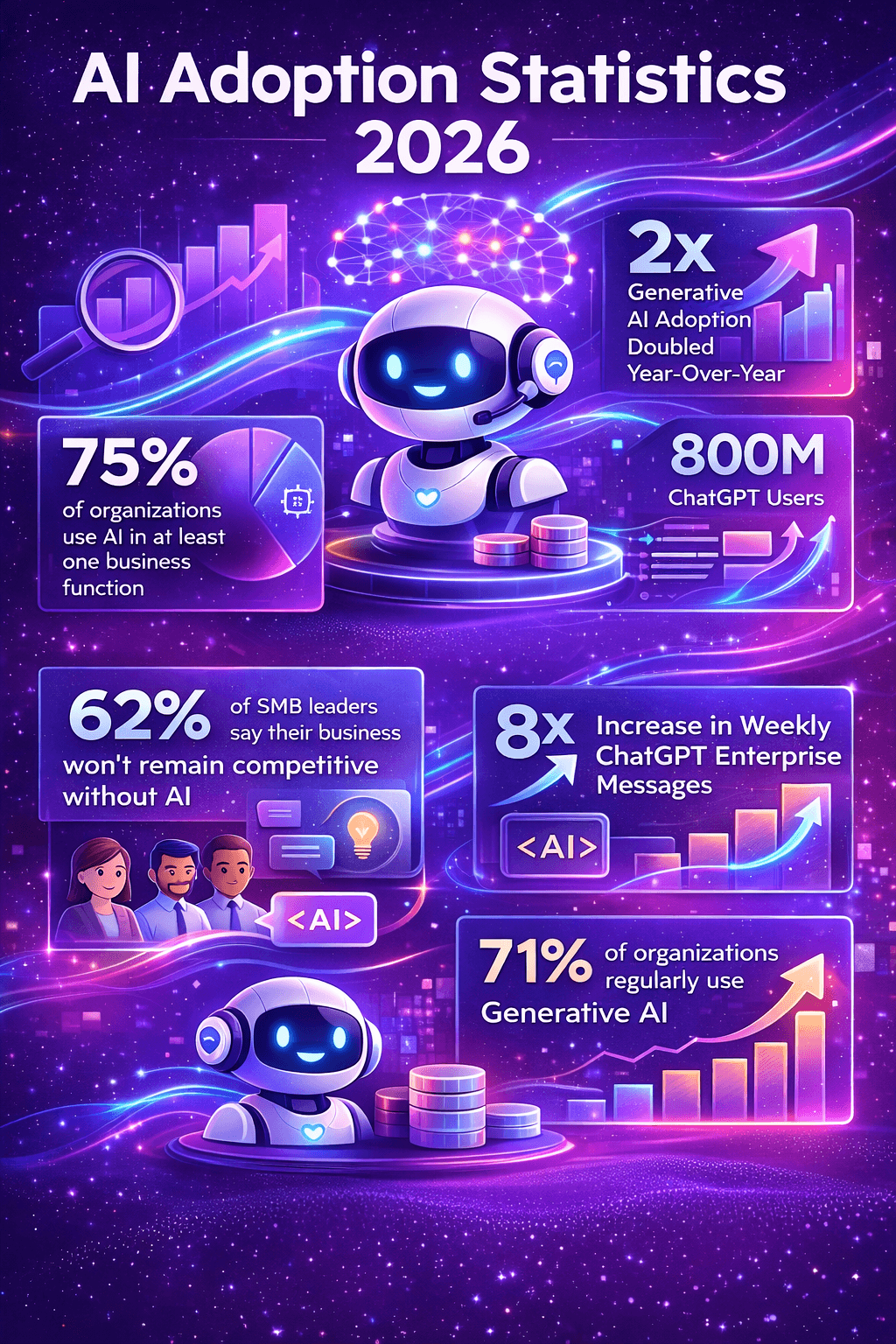 AI Adoption Statistics 2026

2x
Generative AI Adoption Doubled Year-Over-Year

75%
of organizations use AI in at least one business function

800M
ChatGPT Users

62% of SMB leaders say their business won't remain competitive without AI

<AI>

8x Increase in Weekly ChatGPT Enterprise Messages

<AI>

71% of organizations regularly use Generative AI